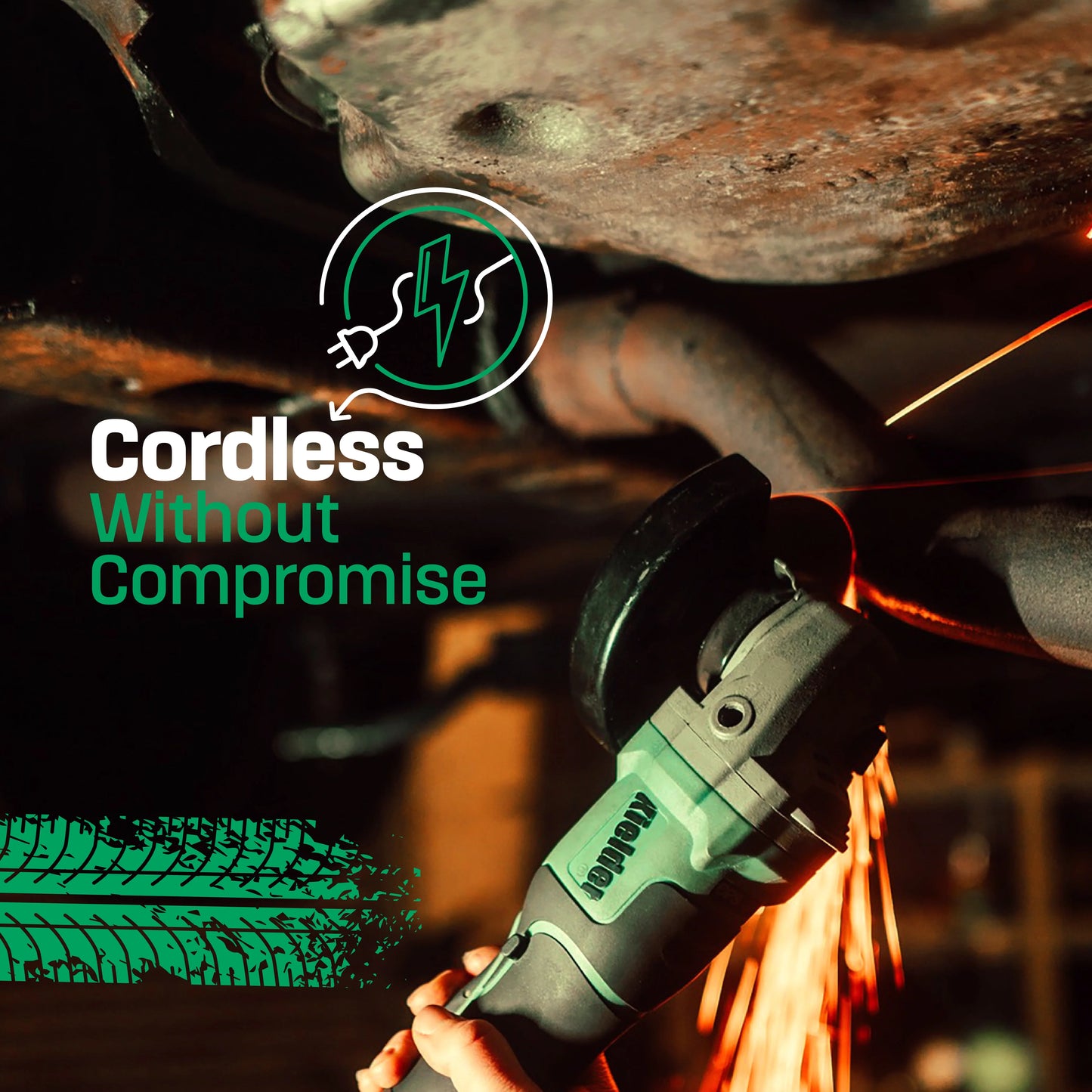 Cordless
Without
Compromise

Kielder